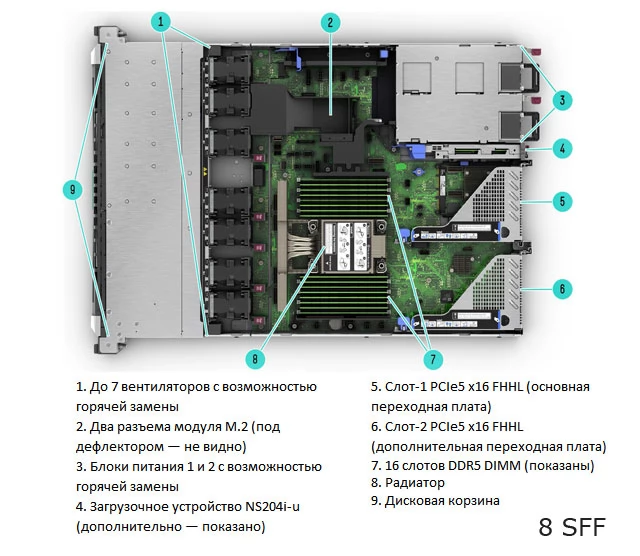 1

2

3

4

5

6

7

8

9

1. До 7 вентиляторов с возможностью горячей замены
2. Два разъема модуля M.2 (под дефлектором — не видно)
3. Блоки питания 1 и 2 с возможностью горячей замены
4. Загрузочное устройство NS204i-u (дополнительно — показано)

5. Слот-1 PCIe5 x16 FHHL (основная переходная плата)
6. Слот-2 PCIe5 x16 FHHL (дополнительная переходная плата)
7. 16 слотов DDR5 DIMM (показаны)
8. Радиатор
9. Дисковая корзина

8 SFF