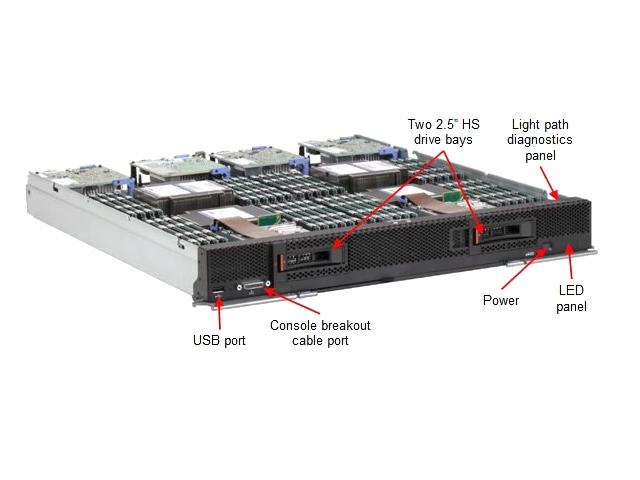 Two 2.5" HS drive bays

Light path diagnostics panel

Power

LED panel

USB port

Console breakout cable port