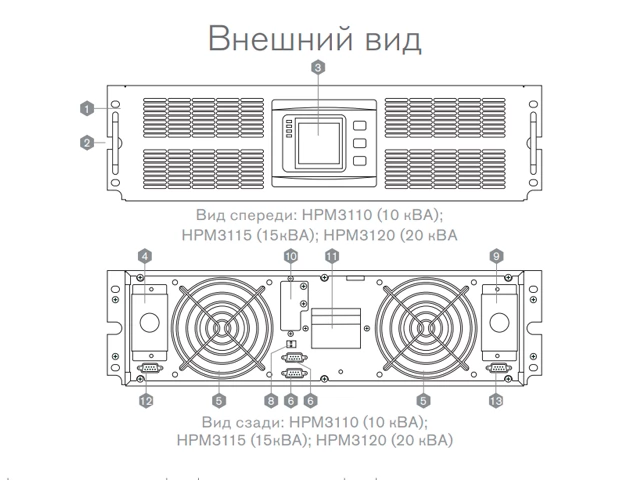 Внешний вид

3
1
2

Вид спереди: HPM3110 (10 кВА); HPM3115 (15кВА); HPM3120 (20 кВА

4 10 11 9

12 5 8 6 6 5 13

Вид сзади: HPM3110 (10 кВА); HPM3115 (15кВА); HPM3120 (20 кВА)