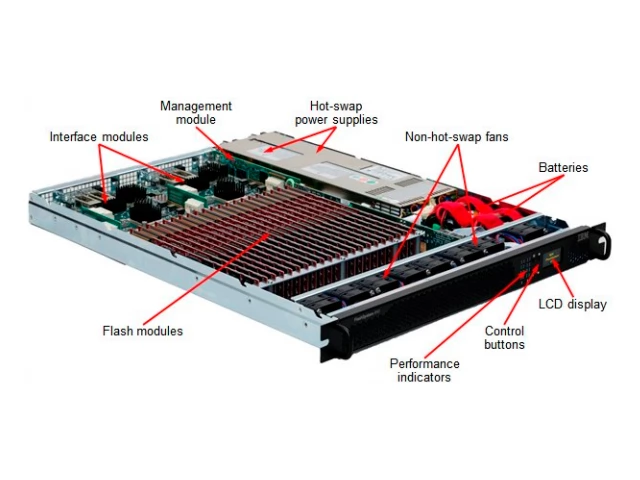 Management module

Hot-swap power supplies

Interface modules

Non-hot-swap fans

Batteries

IBM

Flash modules

LCD display

Control buttons

Performance indicators