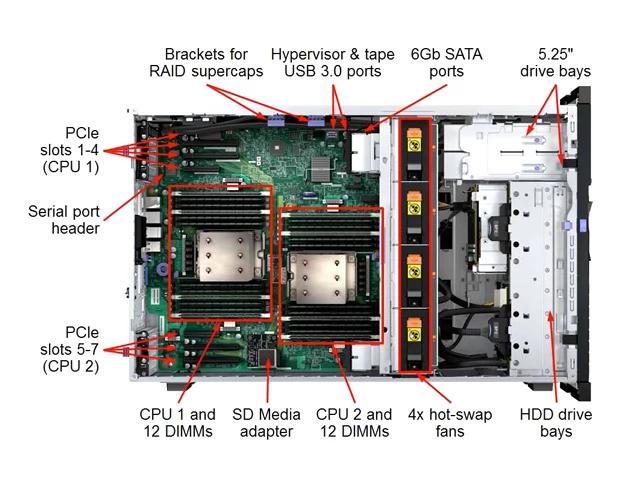 Brackets for RAID supercaps

Hypervisor & tape USB 3.0 ports

6Gb SATA ports

5.25" drive bays

PCIe slots 1-4 (CPU 1)

Serial port header

PCIe slots 5-7 (CPU 2)

CPU 1 and 12 DIMMs

SD Media adapter

CPU 2 and 12 DIMMs

4x hot-swap fans

HDD drive bays