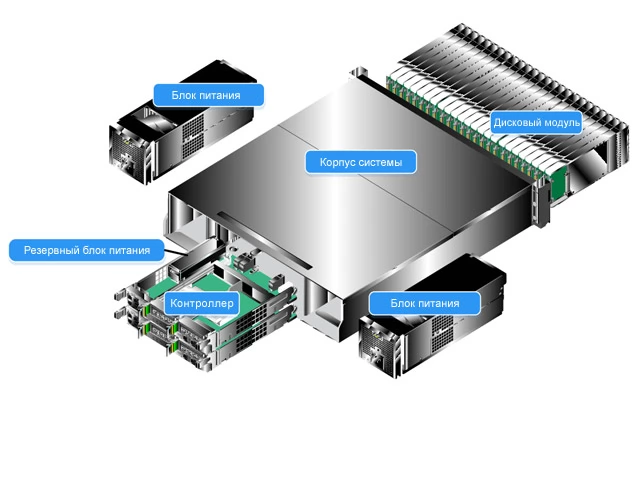 Блок питания

Дисковый модуль

Корпус системы

Резервный блок питания

Контроллер

Блок питания