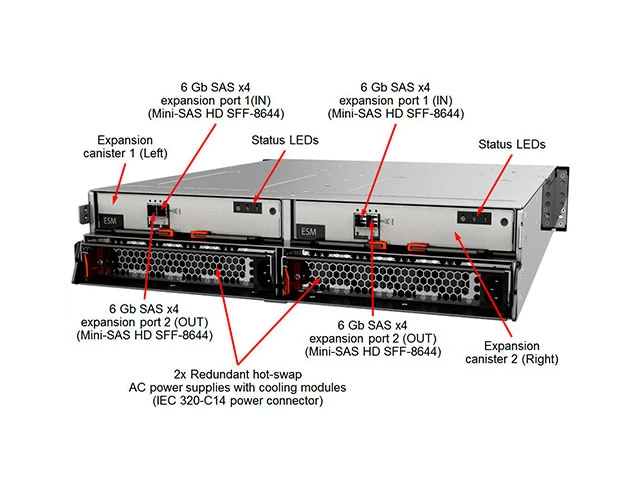 6 Gb SAS x4
expansion port 1(IN)
(Mini-SAS HD SFF-8644)

6 Gb SAS x4
expansion port 1 (IN)
(Mini-SAS HD SFF-8644)

Expansion
canister 1 (Left)

Status LEDs

Status LEDs

ESM

ESM

6 Gb SAS x4
expansion port 2 (OUT)
(Mini-SAS HD SFF-8644)

6 Gb SAS x4
expansion port 2 (OUT)
(Mini-SAS HD SFF-8644)

Expansion
canister 2 (Right)

2x Redundant hot-swap
AC power supplies with cooling modules
(IEC 320-C14 power connector)